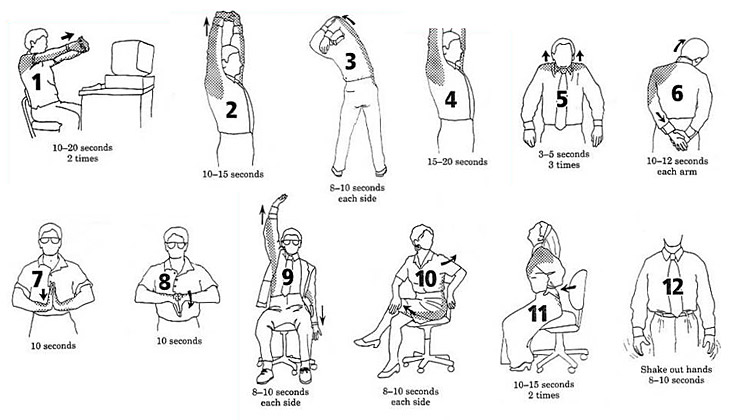 1
10–20 seconds
2 times

2
10–15 seconds

3
8–10 seconds
each side

4
15–20 seconds

5
3–5 seconds
3 times

6
10–12 seconds
each arm

7
10 seconds

8
10 seconds

9
8–10 seconds
each side

10
8–10 seconds
each side

11
10–15 seconds
2 times

12
Shake out hands
8–10 seconds